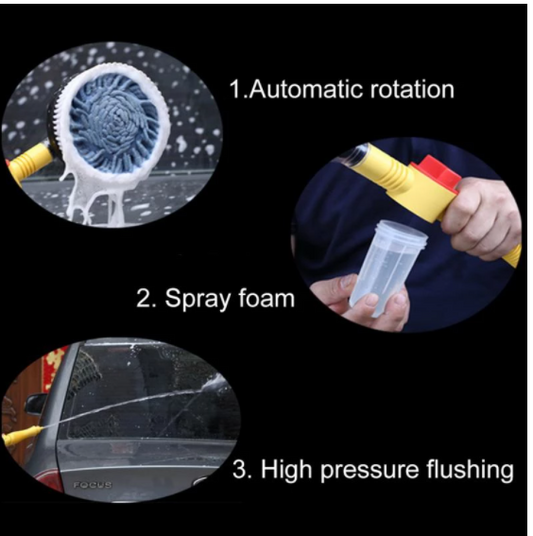 1.Automatic rotation

2. Spray foam

FOCUS

3. High pressure flushing