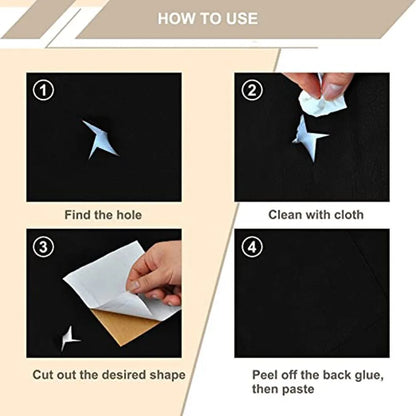 HOW TO USE

1

Find the hole

2

Clean with cloth

3

Cut out the desired shape

4

Peel off the back glue, then paste